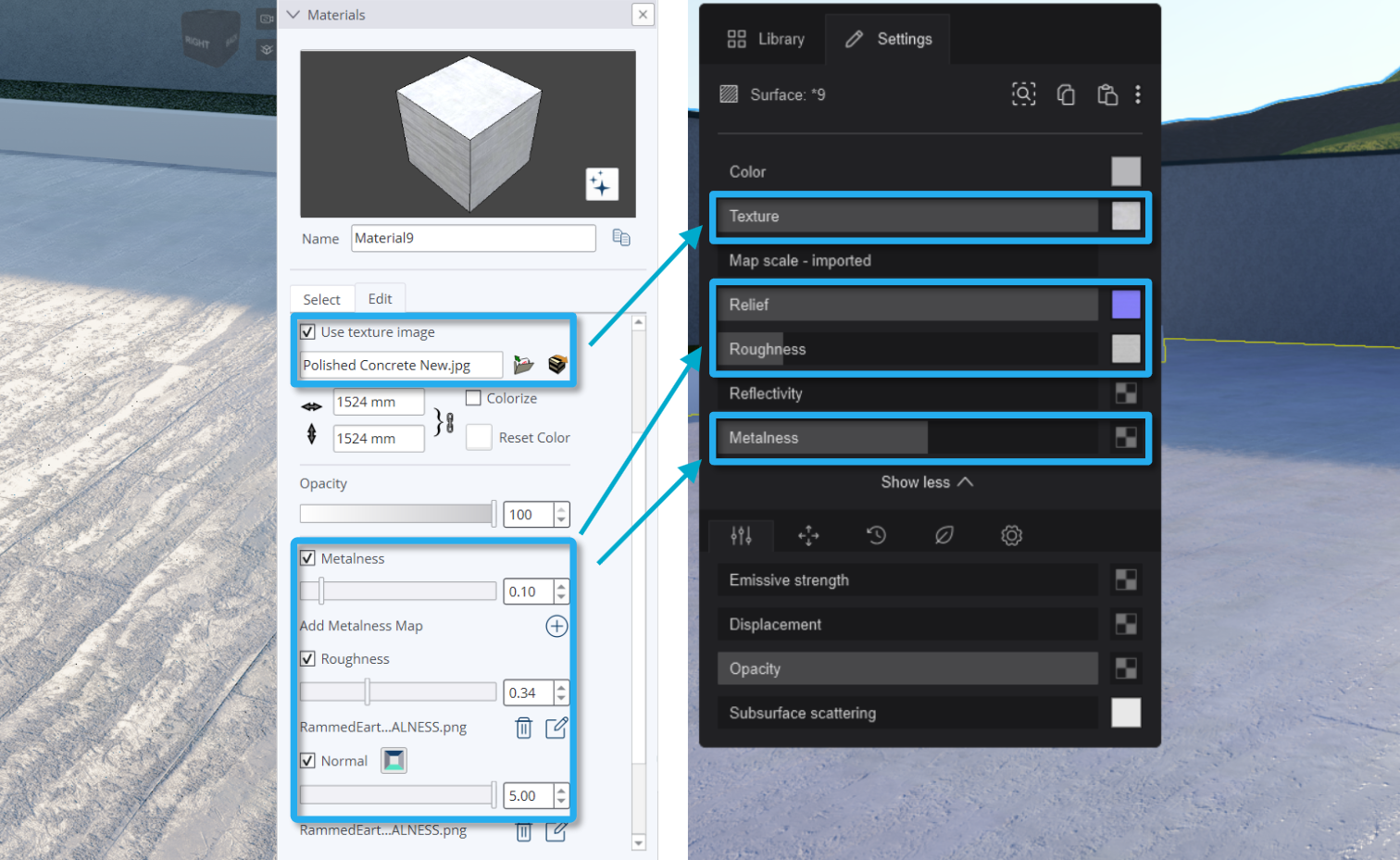 RIGHT

Materials

Name Material9

Select Edit

Use texture image

Polished Concrete New.jpg

1524 mm

1524 mm

Colorize

Reset Color

Opacity

100

Metalness

0.10

Add Metalness Map

Roughness

0.34

RammedEart...ALNESS.png

Normal

5.00

RammedEart...ALNESS.png

Library Settings

Surface: *9

Color

Texture

Map scale - imported

Relief

Roughness

Reflectivity

Metalness

Show less

Emissive strength

Displacement

Opacity

Subsurface scattering